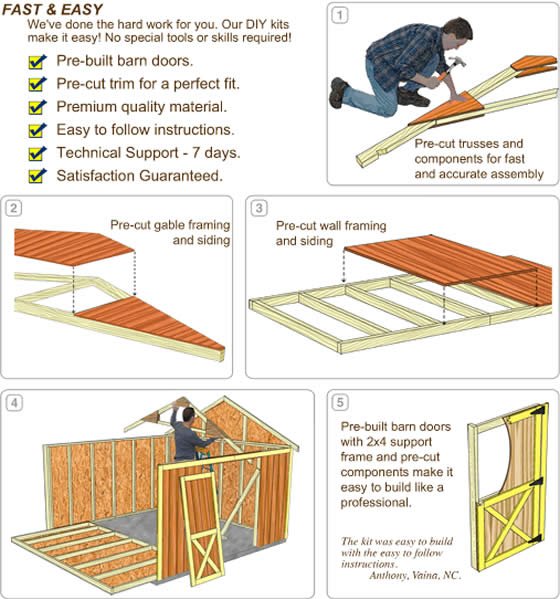 FAST & EASY

We've done the hard work for you. Our DIY kits make it easy! No special tools or skills required!

Pre-built barn doors.

Pre-cut trim for a perfect fit.

Premium quality material.

Easy to follow instructions.

Technical Support - 7 days.

Satisfaction Guaranteed.

1

Pre-cut trusses and components for fast and accurate assembly

2

Pre-cut gable framing and siding

3

Pre-cut wall framing and siding

4

5

Pre-built barn doors with 2x4 support frame and pre-cut components make it easy to build like a professional.

The kit was easy to build with the easy to follow instructions.
Anthony, Vaina, NC.